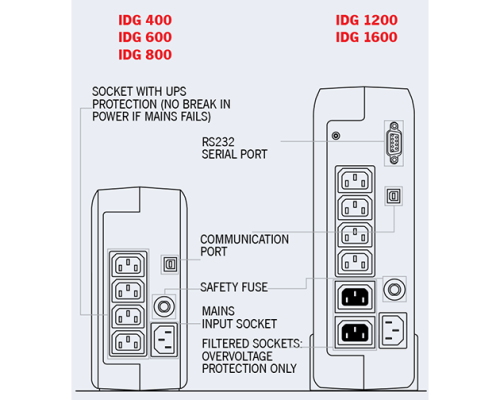 IDG 400
IDG 600
IDG 800

IDG 1200
IDG 1600

SOCKET WITH UPS PROTECTION (NO BREAK IN POWER IF MAINS FAILS)

RS232 SERIAL PORT

COMMUNICATION PORT

SAFETY FUSE

MAINS INPUT SOCKET

FILTERED SOCKETS: OVERVOLTAGE PROTECTION ONLY